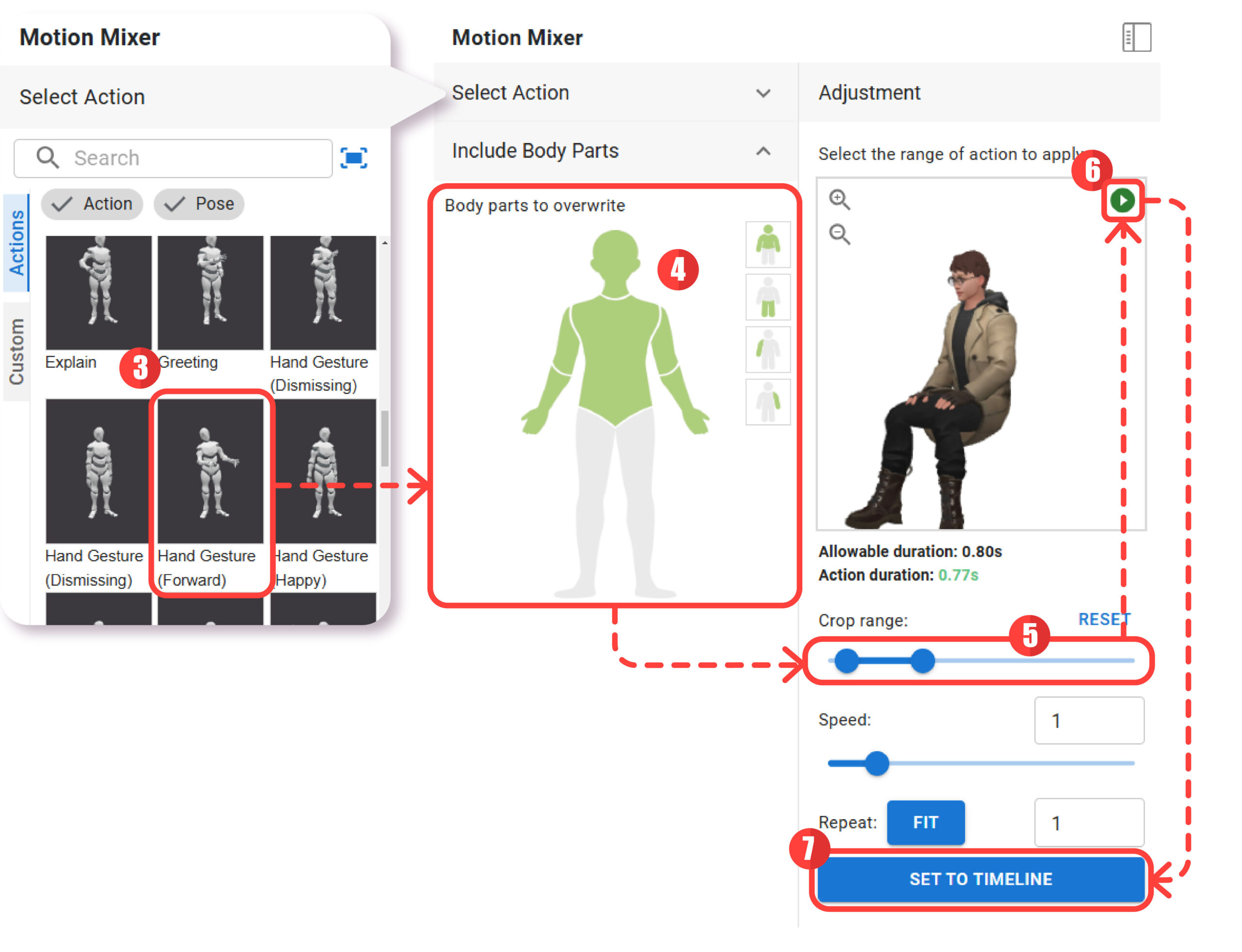 Motion Mixer

Select Action

Search

Actions

Custom

Action

Pose

Explain

3

Greeting

Hand Gesture (Dismissing)

Hand Gesture (Dismissing)

Hand Gesture (Forward)

Hand Gesture (Happy)

Motion Mixer

Select Action

Include Body Parts

Body parts to overwrite

4

Adjustment

Select the range of action to apply

6

Allowable duration: 0.80s

Action duration: 0.77s

Crop range:

RESET

5

Speed:

1

Repeat:

FIT

1

7

SET TO TIMELINE